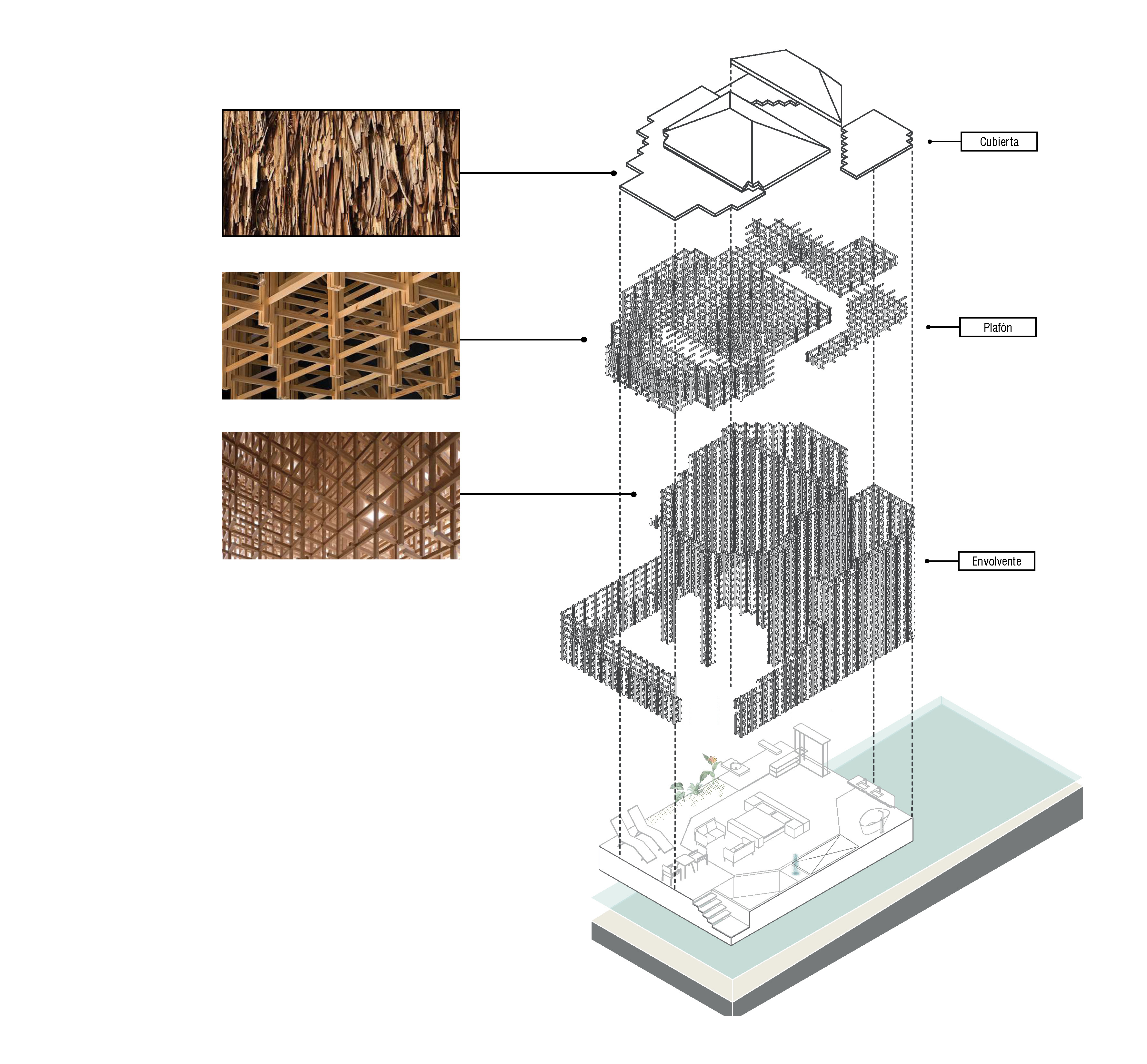 Cubierta

Plafón

Envolvente